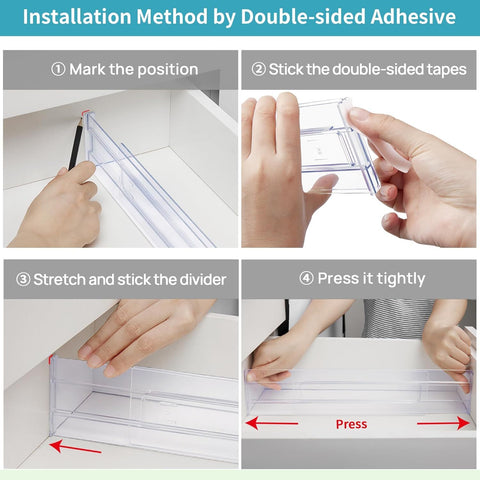 Installation Method by Double-sided Adhesive

① Mark the position

② Stick the double-sided tapes

③ Stretch and stick the divider

④ Press it tightly

Press